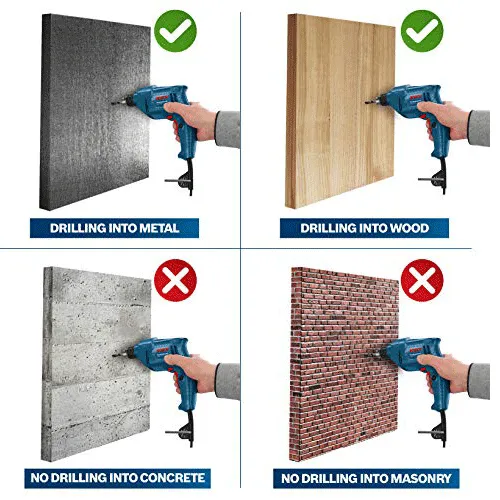 DRILLING INTO METAL

DRILLING INTO WOOD

NO DRILLING INTO CONCRETE

NO DRILLING INTO MASONRY